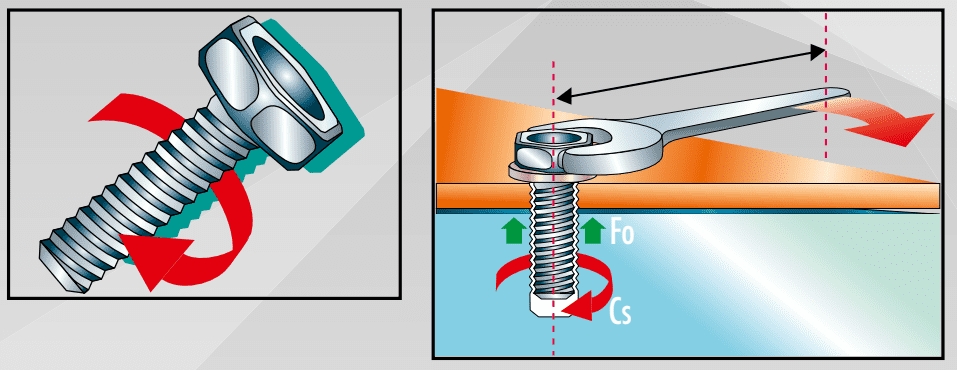 Fo
Cs