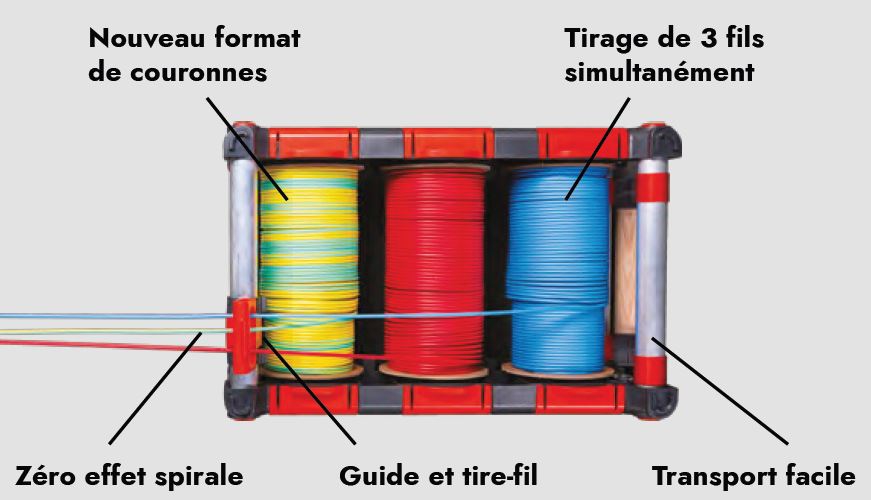 Nouveau format de couronnes

Tirage de 3 fils simultanément

Zéro effet spirale

Guide et tire-fil

Transport facile