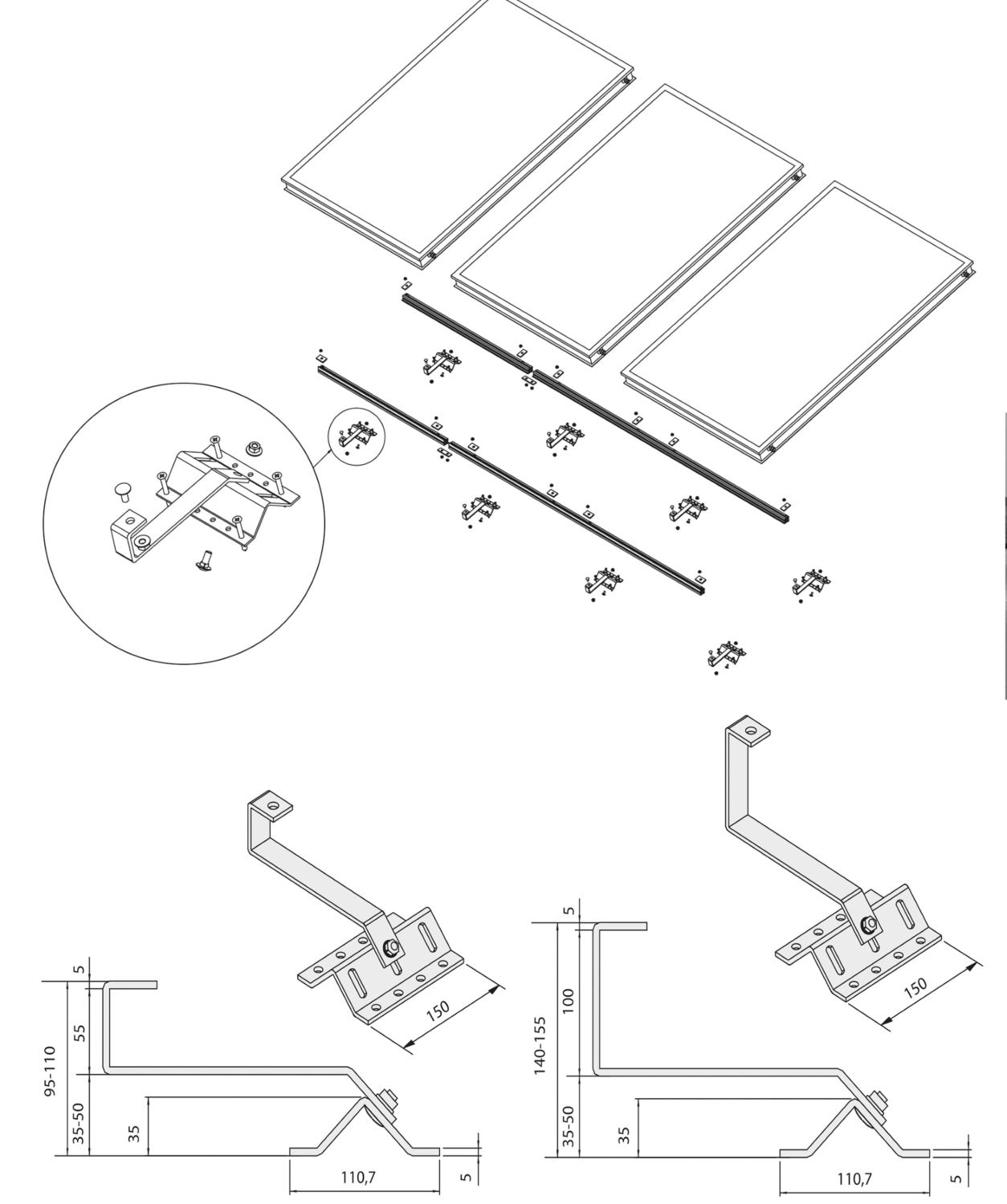 150

5

55

95-110

35-50

35

110,7

5

150

5

100

140-155

35-50

35

110,7

5