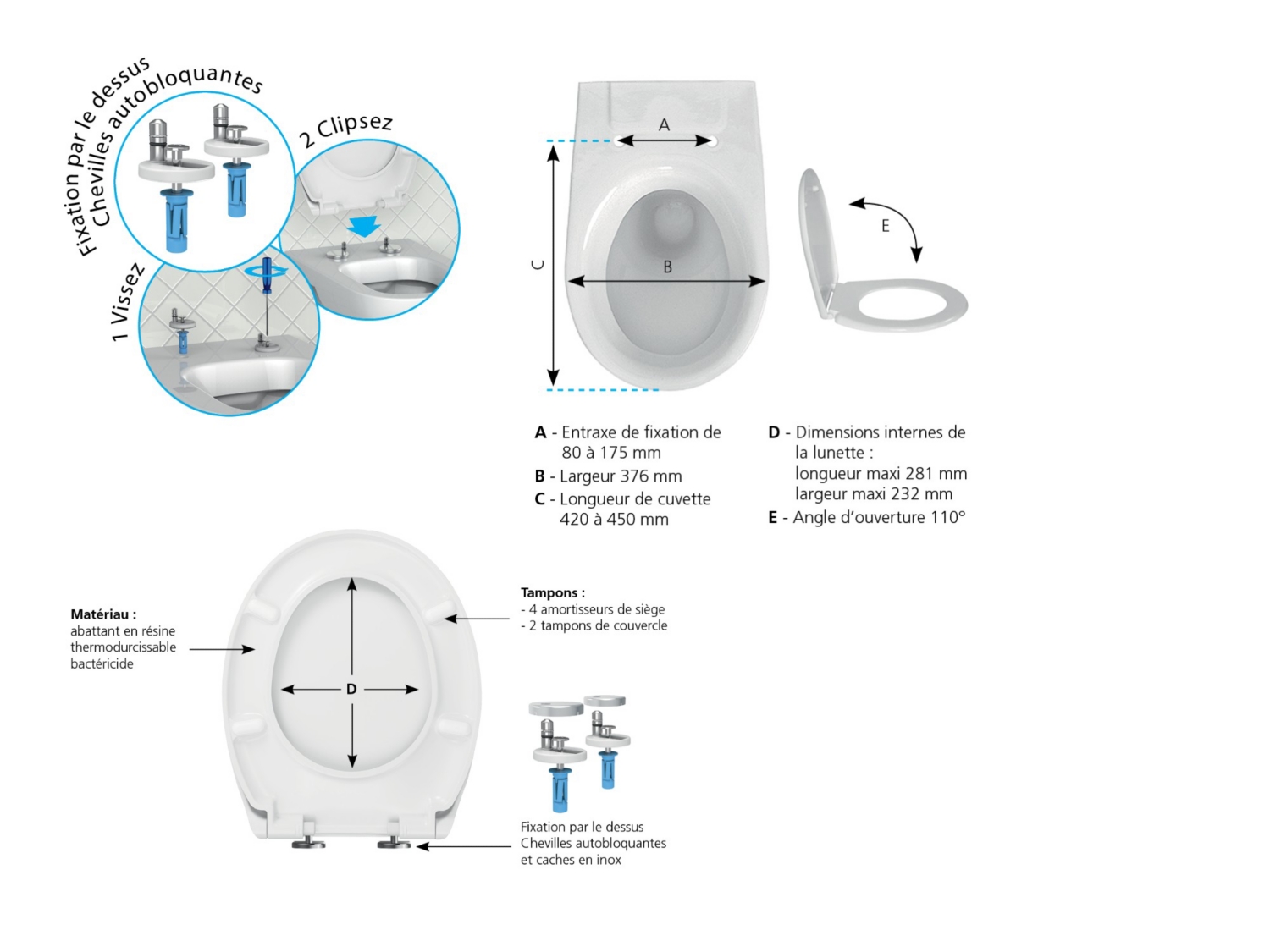 Fixation par le dessus
Chevilles autobloquantes

2 Clipsez

1 Vissez

A

B

C

E

A - Entraxe de fixation de 80 à 175 mm
B - Largeur 376 mm
C - Longueur de cuvette 420 à 450 mm

D - Dimensions internes de la lunette :
longueur maxi 281 mm
largeur maxi 232 mm
E - Angle d'ouverture 110°

Matériau :
abattant en résine thermodurcissable bactéricide

D

Tampons :
- 4 amortisseurs de siège
- 2 tampons de couvercle

Fixation par le dessus
Chevilles autobloquantes
et caches en inox