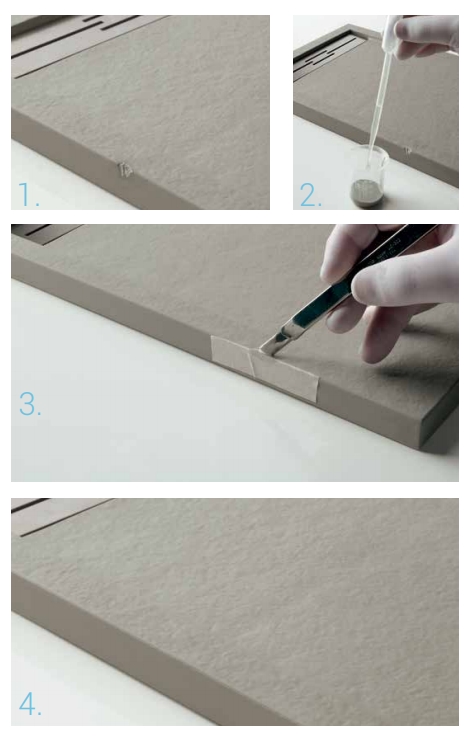 1.

2.

3.

4.