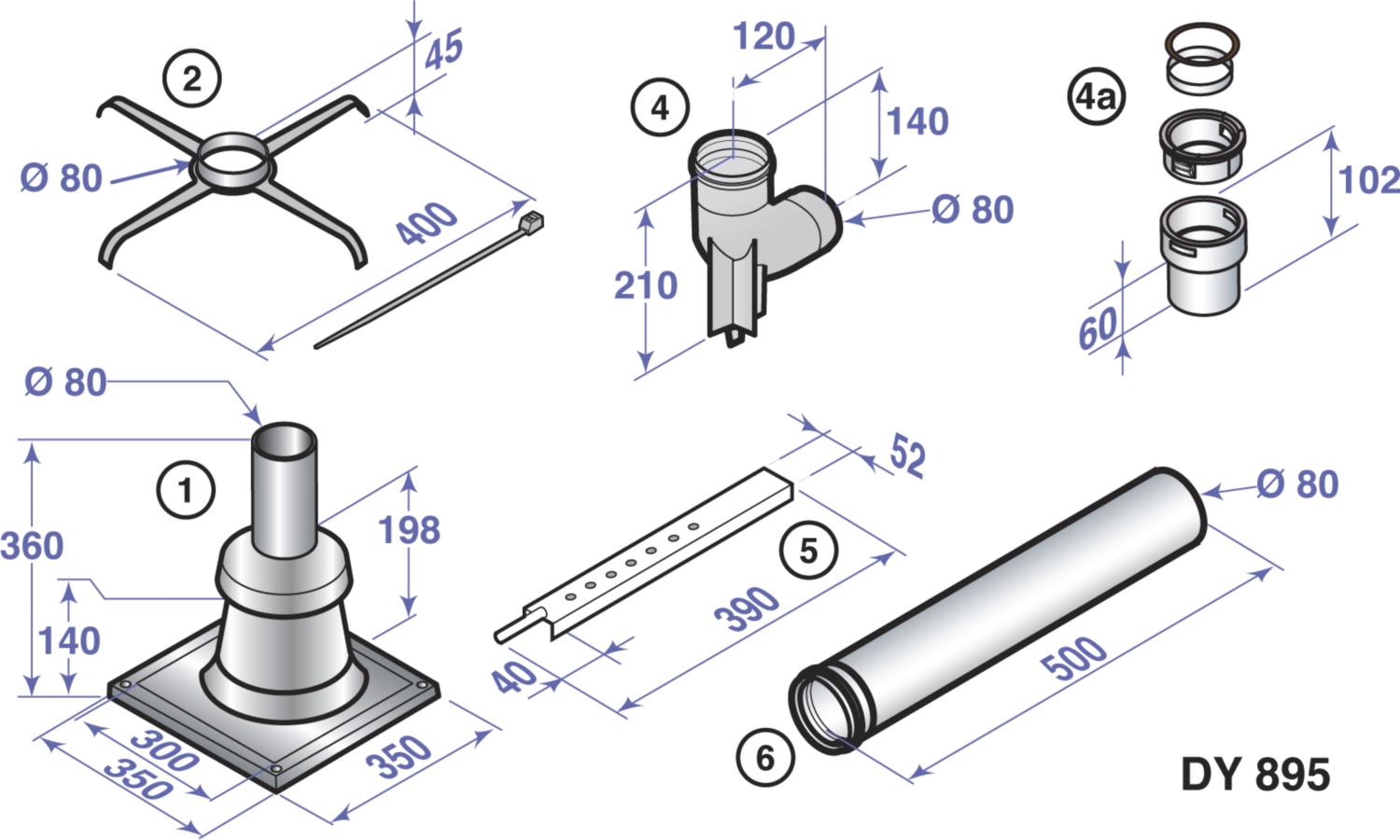 2
45
Ø 80
400
4
120
140
Ø 80
210
4a
102
60
Ø 80
1
360
198
140
300
350
350
52
5
390
40
Ø 80
500
6
DY 895